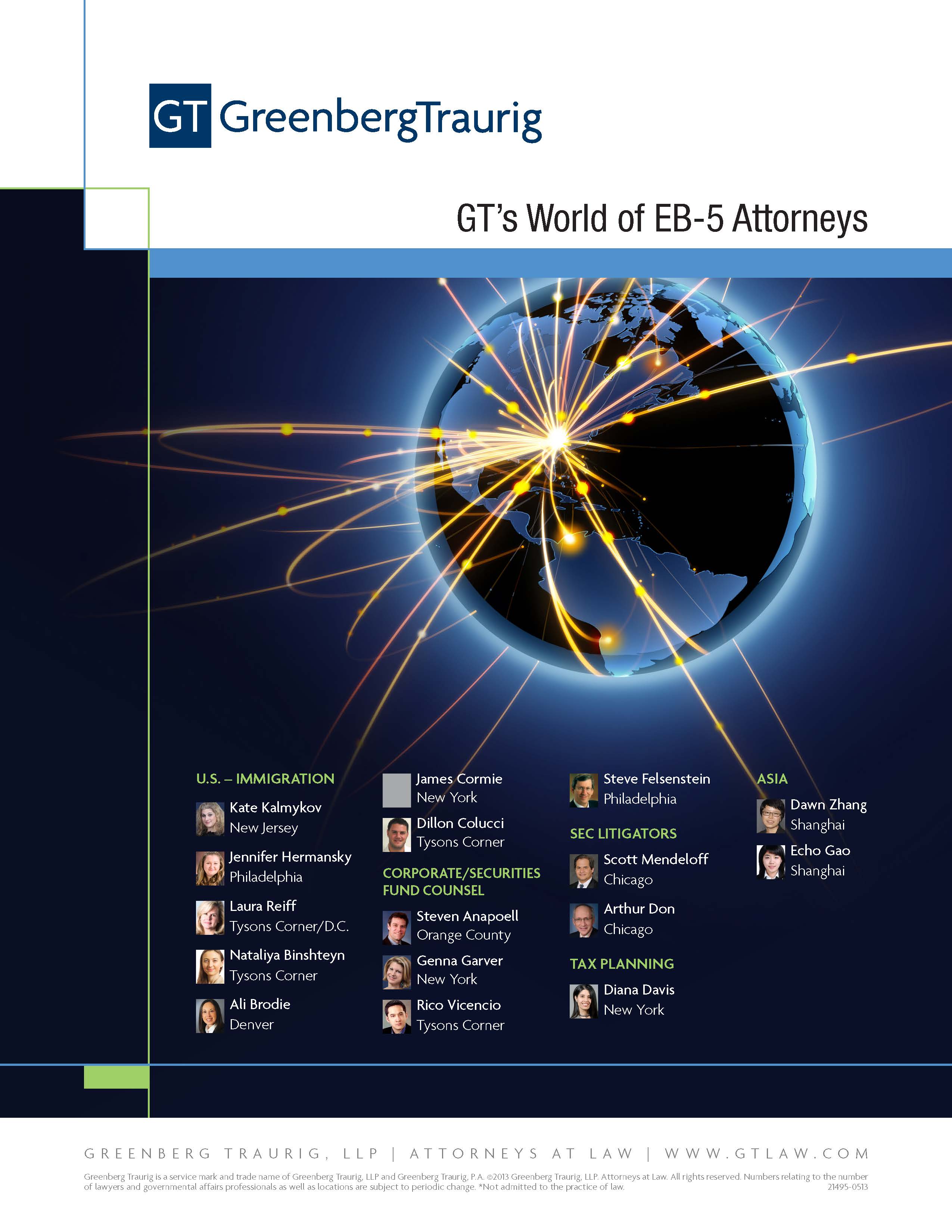 GT GreenbergTraurig

GT's World of EB-5 Attorneys

U.S. – IMMIGRATION

Kate Kalmykov
New Jersey

Jennifer Hermansky
Philadelphia

Laura Reiff
Tysons Corner/D.C.

Nataliya Binshteyn
Tysons Corner

Ali Brodie
Denver

James Cormie
New York

Dillon Colucci
Tysons Corner

CORPORATE/SECURITIES FUND COUNSEL

Steven Anapoell
Orange County

Genna Garver
New York

Rico Vicencio
Tysons Corner

Steve Felsenstein
Philadelphia

SEC LITIGATORS

Scott Mendeloff
Chicago

Arthur Don
Chicago

TAX PLANNING

Diana Davis
New York

ASIA

Dawn Zhang
Shanghai

Echo Gao
Shanghai

GREENBERG TRAURIG, LLP | ATTORNEYS AT LAW | WWW.GTLAW.COM

Greenberg Traurig is a service mark and trade name of Greenberg Traurig, LLP and Greenberg Traurig, P.A. ©2013 Greenberg Traurig, LLP. Attorneys at Law. All rights reserved. Numbers relating to the number of lawyers and governmental affairs professionals as well as locations are subject to periodic change. *Not admitted to the practice of law.
21495-0513