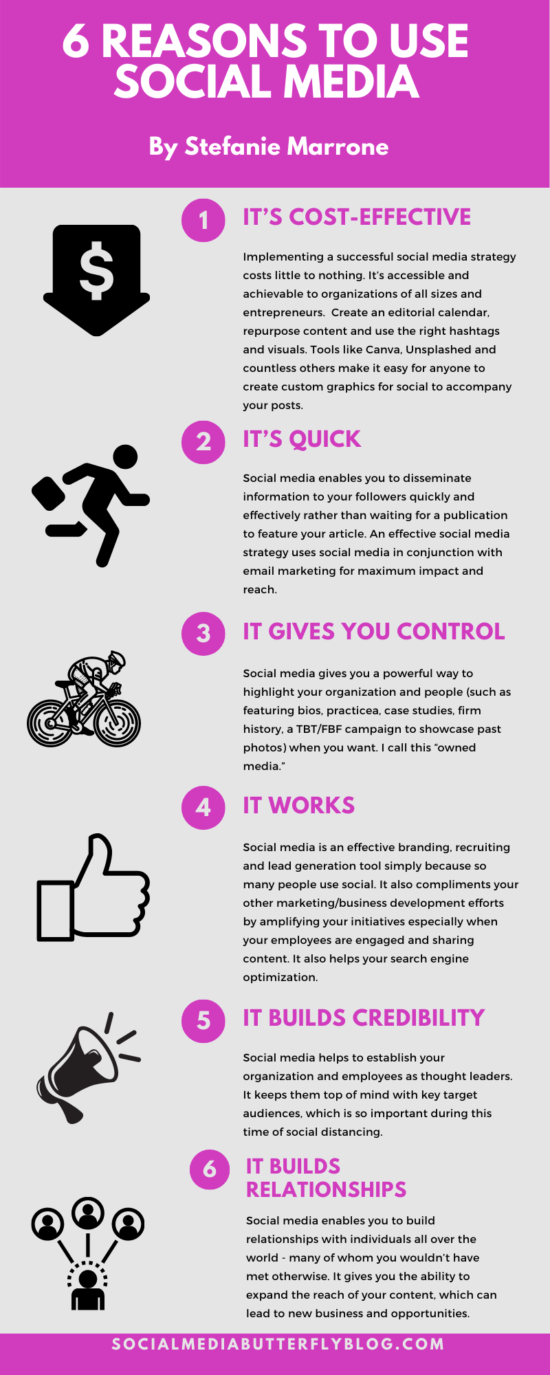 6 REASONS TO USE SOCIAL MEDIA

By Stefanie Marrone

1 IT'S COST-EFFECTIVE

Implementing a successful social media strategy costs little to nothing. It's accessible and achievable to organizations of all sizes and entrepreneurs. Create an editorial calendar, repurpose content and use the right hashtags and visuals. Tools like Canva, Unsplashed and countless others make it easy for anyone to create custom graphics for social to accompany your posts.

2 IT'S QUICK

Social media enables you to disseminate information to your followers quickly and effectively rather than waiting for a publication to feature your article. An effective social media strategy uses social media in conjunction with email marketing for maximum impact and reach.

3 IT GIVES YOU CONTROL

Social media gives you a powerful way to highlight your organization and people (such as featuring bios, practicea, case studies, firm history, a TBT/FBF campaign to showcase past photos) when you want. I call this "owned media."

4 IT WORKS

Social media is an effective branding, recruiting and lead generation tool simply because so many people use social. It also compliments your other marketing/business development efforts by amplifying your initiatives especially when your employees are engaged and sharing content. It also helps your search engine optimization.

5 IT BUILDS CREDIBILITY

Social media helps to establish your organization and employees as thought leaders. It keeps them top of mind with key target audiences, which is so important during this time of social distancing.

6 IT BUILDS RELATIONSHIPS

Social media enables you to build relationships with individuals all over the world - many of whom you wouldn't have met otherwise. It gives you the ability to expand the reach of your content, which can lead to new business and opportunities.

SOCIALMEDIABUTTERFLYBLOG.COM