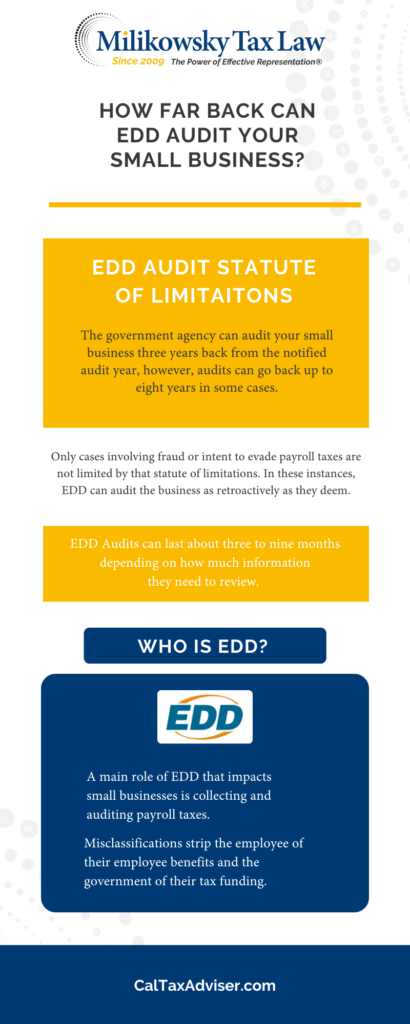 Milikowsky Tax Law
Since 2009 The Power of Effective Representation®

HOW FAR BACK CAN EDD AUDIT YOUR SMALL BUSINESS?

EDD AUDIT STATUTE OF LIMITAITONS

The government agency can audit your small business three years back from the notified audit year, however, audits can go back up to eight years in some cases.

Only cases involving fraud or intent to evade payroll taxes are not limited by that statute of limitations. In these instances, EDD can audit the business as retroactively as they deem.

EDD Audits can last about three to nine months depending on how much information they need to review.

WHO IS EDD?

EDD

A main role of EDD that impacts small businesses is collecting and auditing payroll taxes.

Misclassifications strip the employee of their employee benefits and the government of their tax funding.

CalTaxAdviser.com