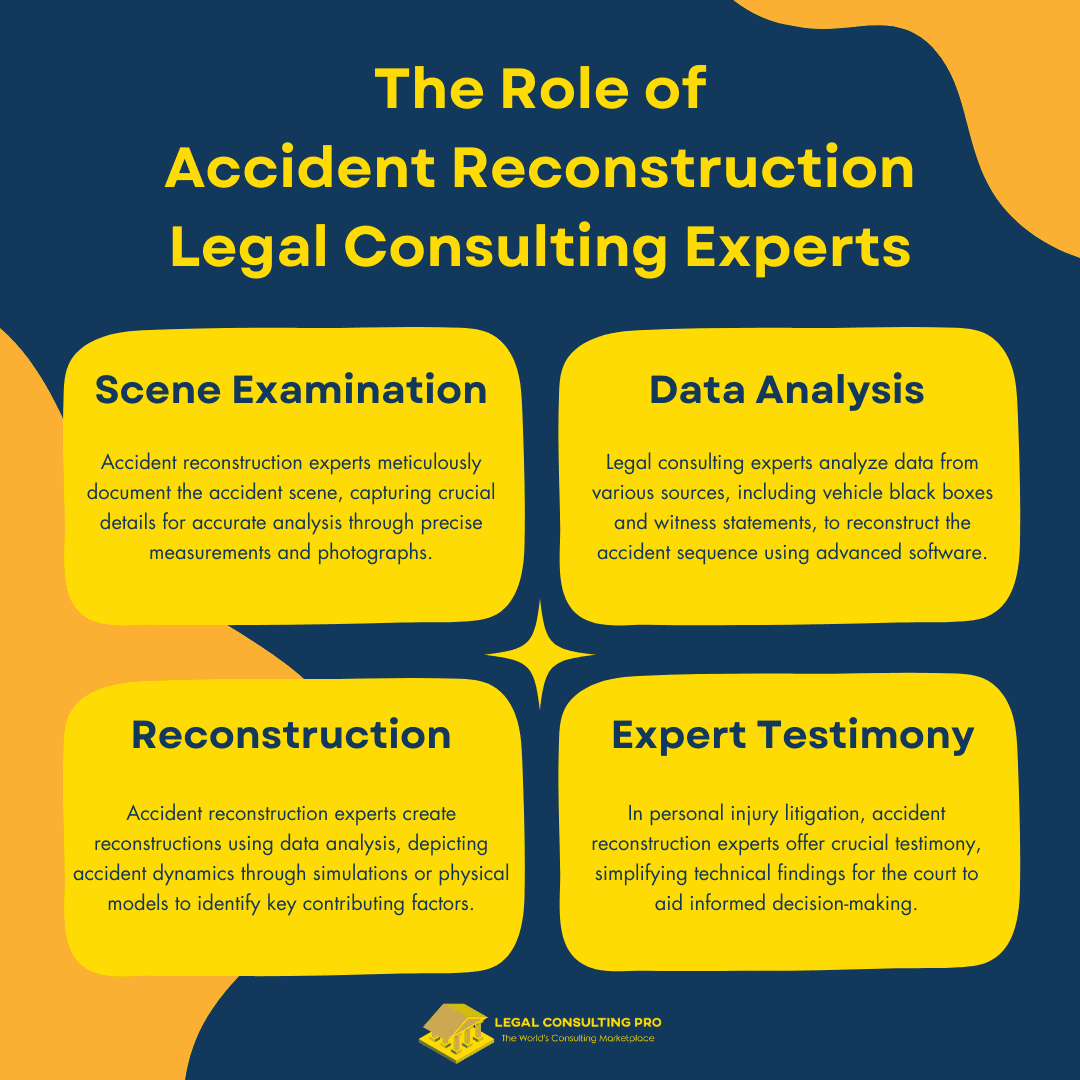 The Role of
Accident Reconstruction
Legal Consulting Experts

Scene Examination

Accident reconstruction experts meticulously document the accident scene, capturing crucial details for accurate analysis through precise measurements and photographs.

Data Analysis

Legal consulting experts analyze data from various sources, including vehicle black boxes and witness statements, to reconstruct the accident sequence using advanced software.

Reconstruction

Accident reconstruction experts create reconstructions using data analysis, depicting accident dynamics through simulations or physical models to identify key contributing factors.

Expert Testimony

In personal injury litigation, accident reconstruction experts offer crucial testimony, simplifying technical findings for the court to aid informed decision-making.

LEGAL CONSULTING PRO
The World's Consulting Marketplace